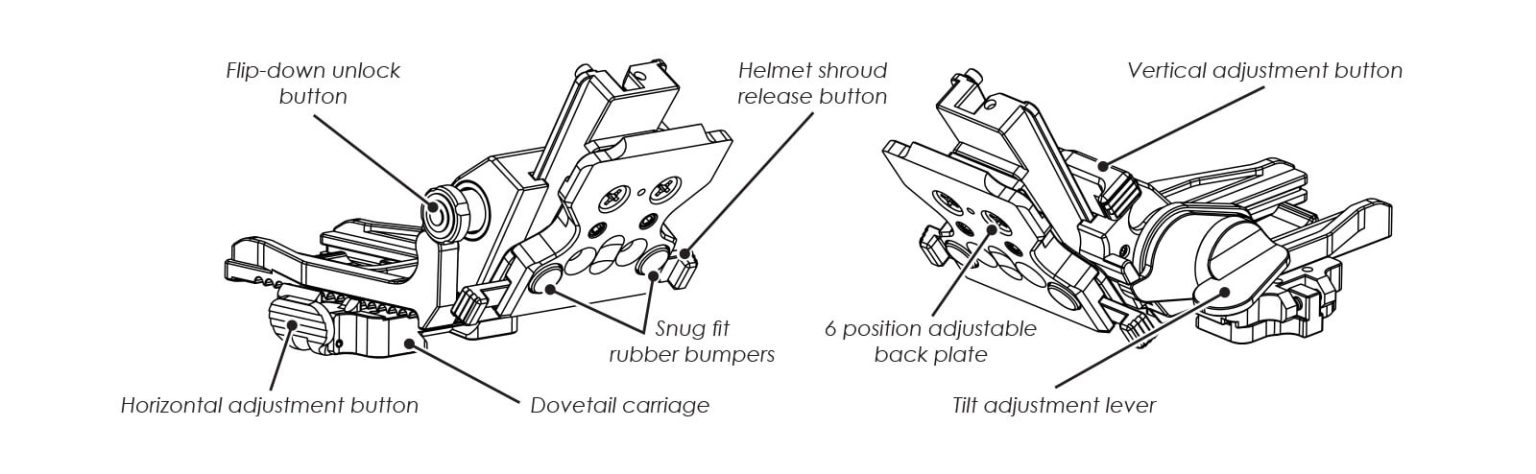 Flip-down unlock button

Helmet shroud release button

Snug fit rubber bumpers

Horizontal adjustment button

Dovetail carriage

Vertical adjustment button

6 position adjustable back plate

Tilt adjustment lever